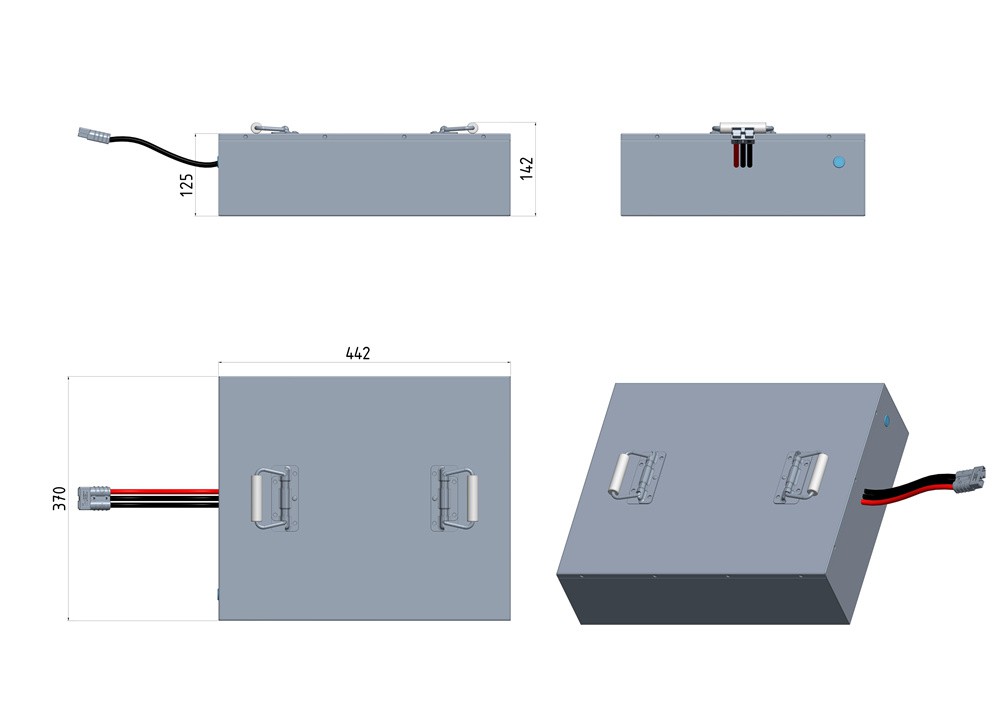 125

142

442

370